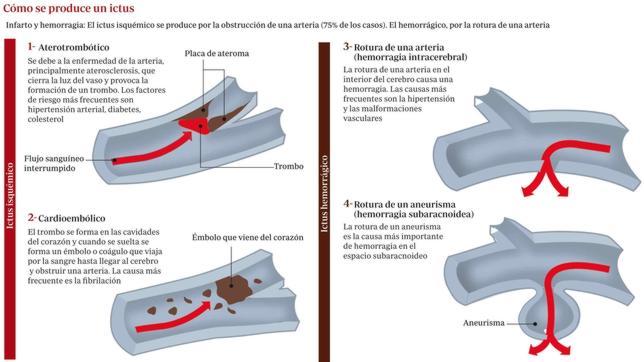 Cómo se produce un ictus

Infarto y hemorragia: El ictus isquémico se produce por la obstrucción de una arteria (75% de los casos). El hemorrágico, por la rotura de una arteria

Ictus isquémico

1- Aterotrombótico

Se debe a la enfermedad de la arteria, principalmente aterosclerosis, que cierra la luz del vaso y provoca la formación de un trombo. Los factores de riesgo más frecuentes son hipertensión arterial, diabetes, colesterol

Placa de ateroma

Flujo sanguíneo interrumpido

Trombo

2- Cardioembólico

El trombo se forma en las cavidades del corazón y cuando se suelta se forma un émbolo o coágulo que viaja por la sangre hasta llegar al cerebro y obstruir una arteria. La causa más frecuente es la fibrilación

Émbolo que viene del corazón

Ictus hemorrágico

3- Rotura de una arteria (hemorragia intracerebral)

La rotura de una arteria en el interior del cerebro causa una hemorragia. Las causas más frecuentes son la hipertensión y las malformaciones vasculares

4- Rotura de un aneurisma (hemorragia subaracnoidea)

La rotura de un aneurisma es la causa más importante de hemorragia en el espacio subaracnoideo

Aneurisma